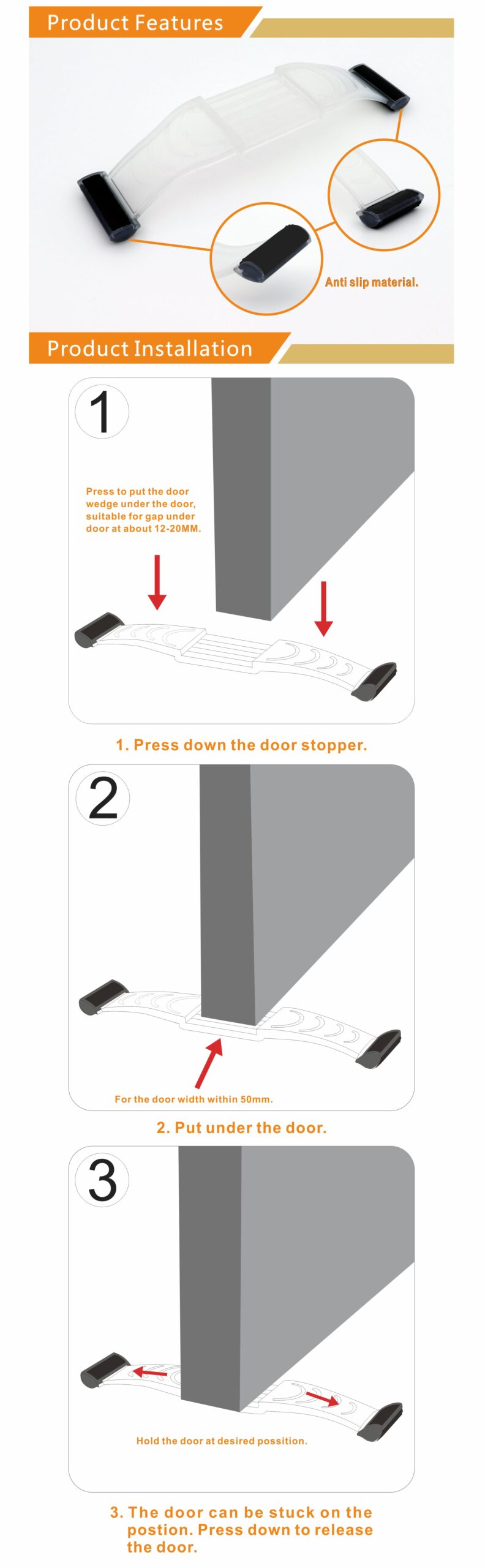 Product Features

Anti slip material.

Product Installation

1

Press to put the door wedge under the door, suitable for gap under door at about 12-20MM.

1. Press down the door stopper.

2

For the door width within 50mm.

2. Put under the door.

3

Hold the door at desired possition.

3. The door can be stuck on the postion. Press down to release the door.