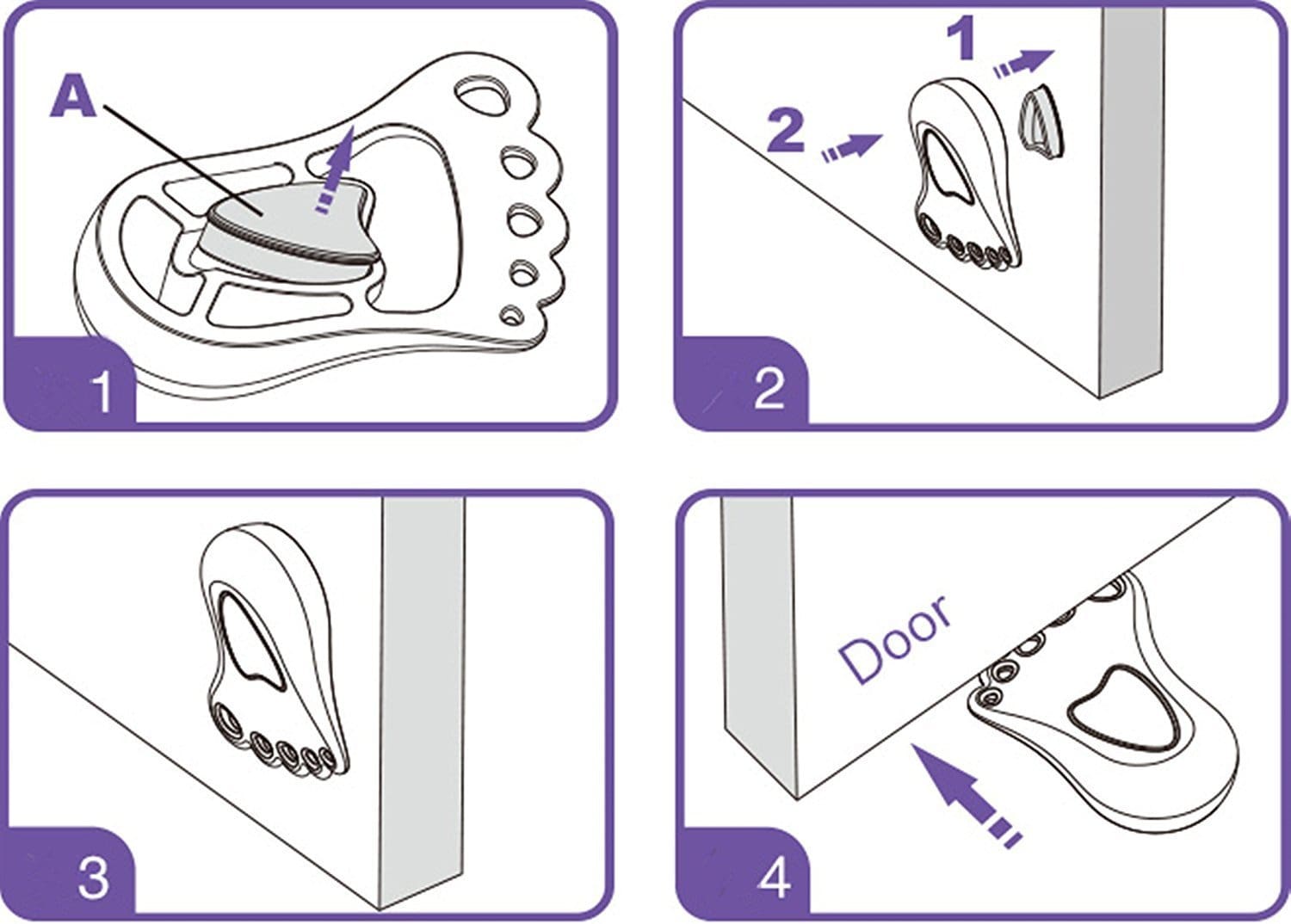 A

1

1

2

2

3

Door

4